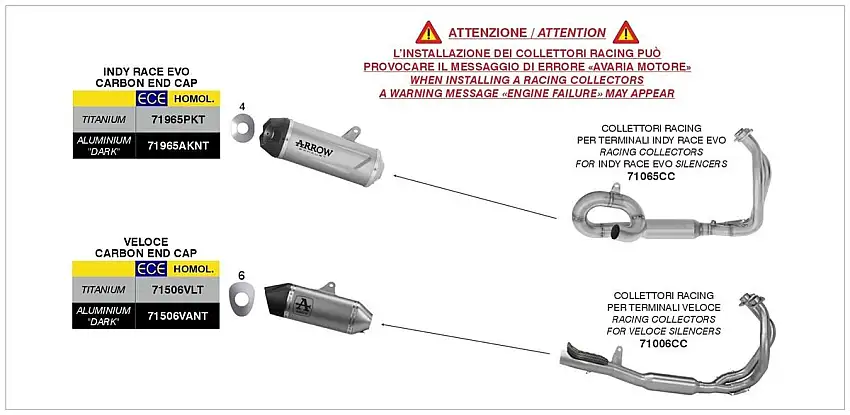 ATTENZIONE / ATTENTION

L'INSTALLAZIONE DEI COLLETTORI RACING PUÒ PROVOCARE IL MESSAGGIO DI ERRORE «AVARIA MOTORE»
WHEN INSTALLING A RACING COLLECTORS A WARNING MESSAGE «ENGINE FAILURE» MAY APPEAR

INDY RACE EVO
CARBON END CAP

|  | ECE HOMOL. |
|---|---|
| TITANIUM | 71965PKT |
| ALUMINIUM "DARK" | 71965AKNT |

4

ARROW

COLLETTORI RACING
PER TERMINALI INDY RACE EVO
RACING COLLECTORS
FOR INDY RACE EVO SILENCERS
71065CC

VELOCE
CARBON END CAP

|  | ECE HOMOL. |
|---|---|
| TITANIUM | 71506VLT |
| ALUMINIUM "DARK" | 71506VANT |

6

COLLETTORI RACING
PER TERMINALI VELOCE
RACING COLLECTORS
FOR VELOCE SILENCERS
71006CC